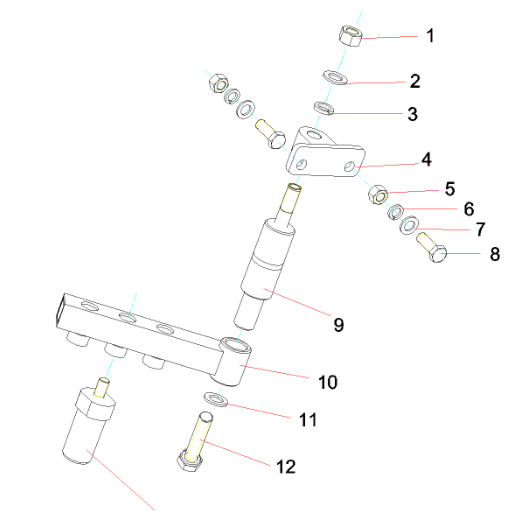 1
2
3
4
5
6
7
8
9
10
11
12