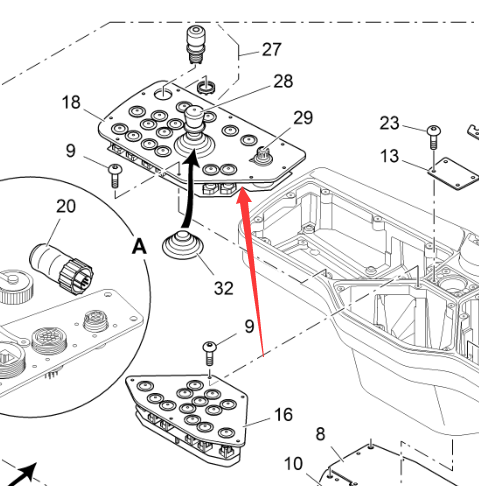 27
28
18
29
23
9
13
20
A
32
9
16
8
10