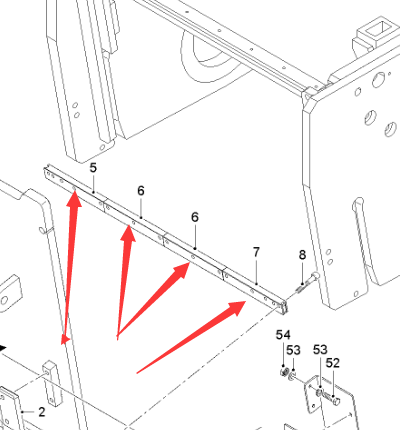 5
6
6
7
8
54
53
53
52
2