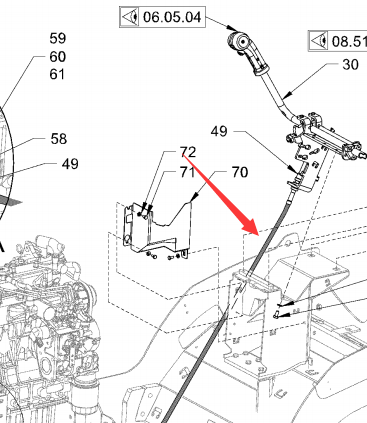 06.05.04

08.51

59
60
61

30

58

49

49

72

71

70