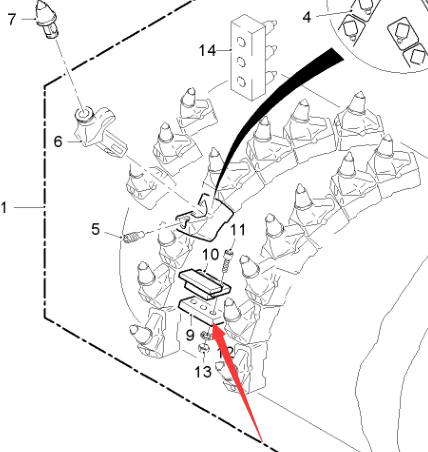 7
4
14
6
1
5
11
10
9
12
13