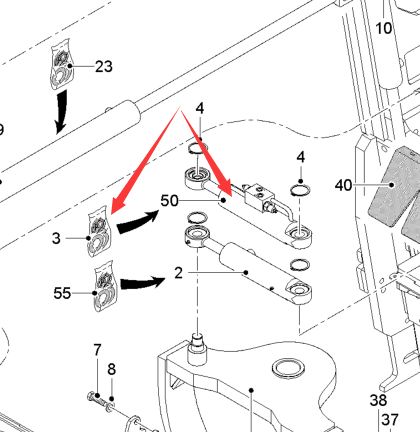 10
23
9
4
4
40
50
3
2
55
7
8
38
37