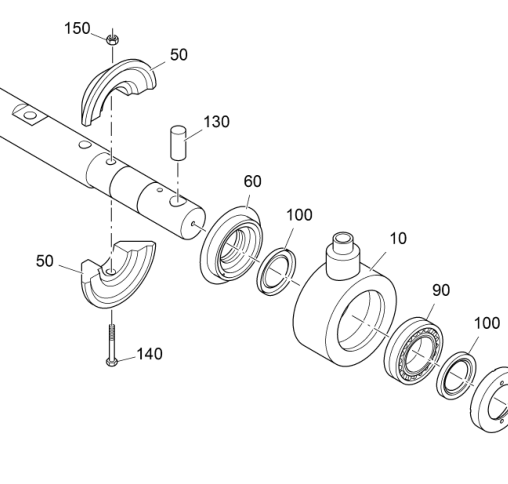 150
50
130
60
100
10
50
90
100
140